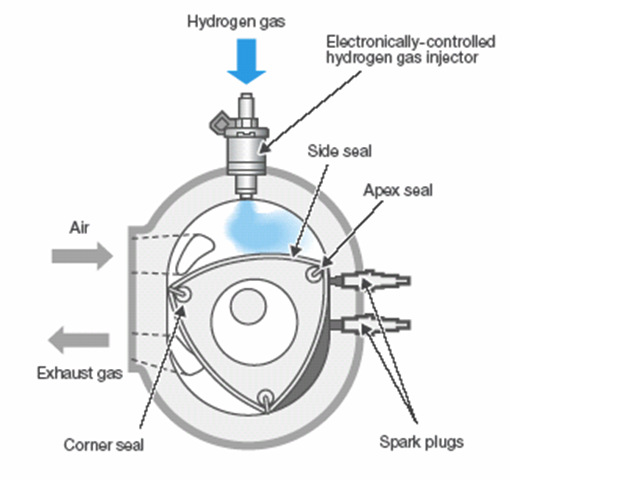 Hydrogen gas

Electronically-controlled hydrogen gas injector

Side seal

Apex seal

Air

Exhaust gas

Corner seal

Spark plugs