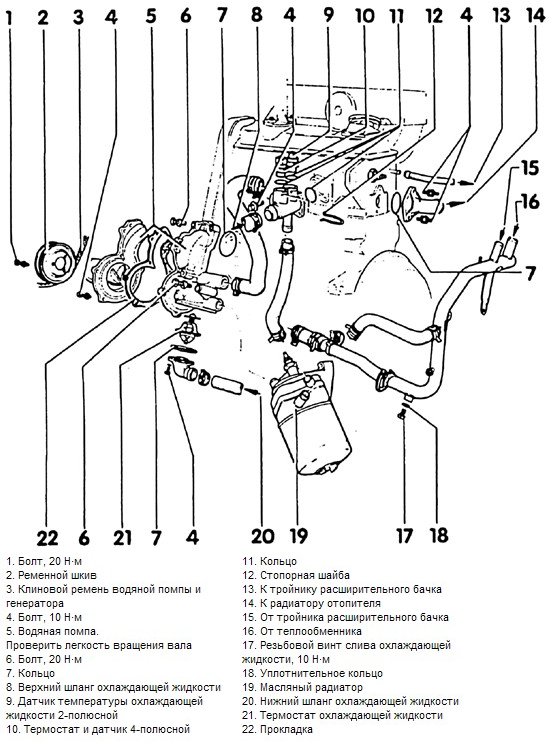 1 2 3 4 5 6 7 8 4 9 10 11 12 4 13 14

15

16

7

22 6 21 7 4 20 19 17 18

1. Болт, 20 Н·м
2. Ременной шкив
3. Клиновой ремень водяной помпы и генератора
4. Болт, 10 Н·м
5. Водяная помпа.
Проверить легкость вращения вала
6. Болт, 20 Н·м
7. Кольцо
8. Верхний шланг охлаждающей жидкости
9. Датчик температуры охлаждающей жидкости 2-полюсной
10. Термостат и датчик 4-полюсной

11. Кольцо
12. Стопорная шайба
13. К тройнику расширительного бачка
14. К радиатору отопителя
15. От тройника расширительного бачка
16. От теплообменника
17. Резьбовой винт слива охлаждающей жидкости, 10 Н·м
18. Уплотнительное кольцо
19. Масляный радиатор
20. Нижний шланг охлаждающей жидкости
21. Термостат охлаждающей жидкости
22. Прокладка