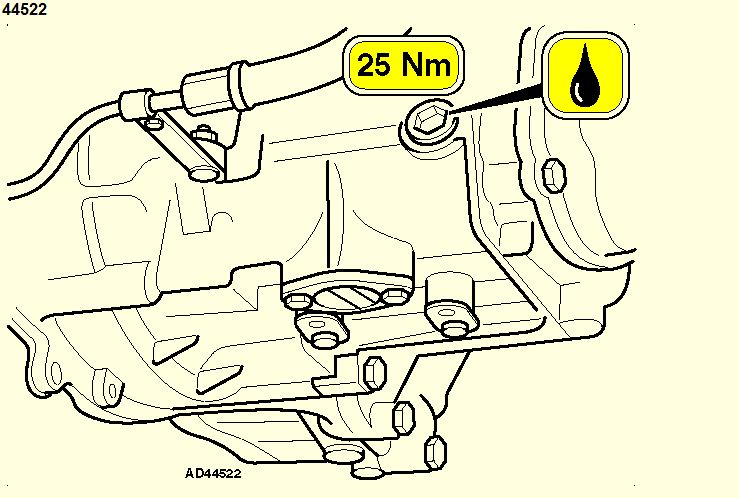 44522

25 Nm

AD44522