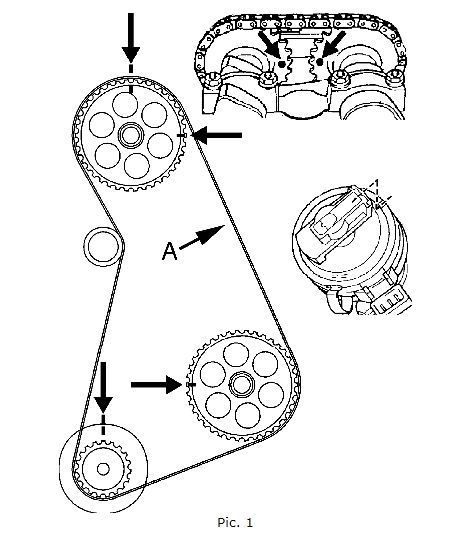 1

A

Pic. 1