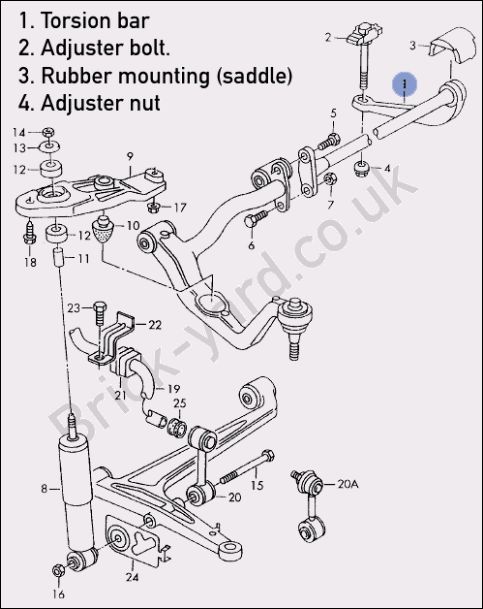 1. Torsion bar
2. Adjuster bolt.
3. Rubber mounting (saddle)
4. Adjuster nut

2
3
1
5
4
7
6
14
13
12
9
17
10
12
18
11
23
22
21
19
25
8
15
20
20A
24
16

Brick-yard.co.uk