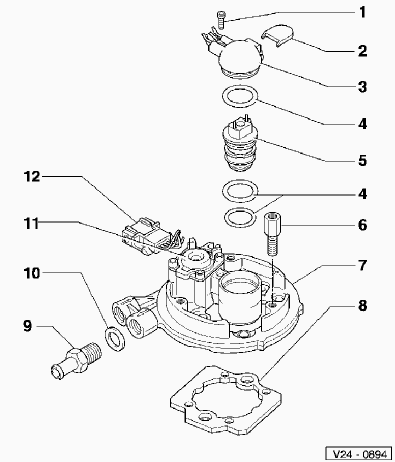 1
2
3
4
5
12
4
11
6
10
7
8
9
V24 - 0894