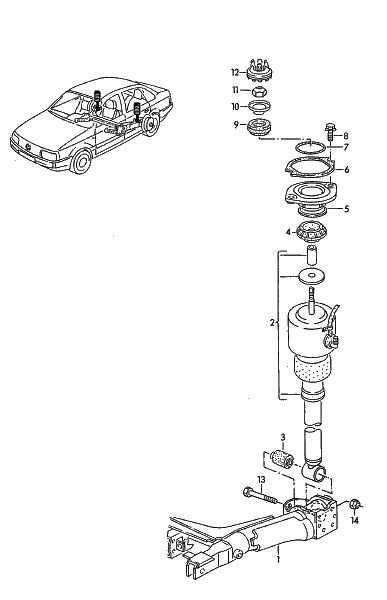 12
11
10
9
8
7
6
5
4
2
3
13
14
1