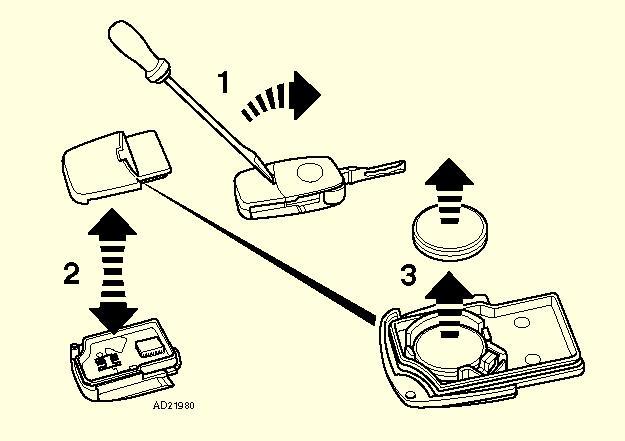 1

2

3

AD21980