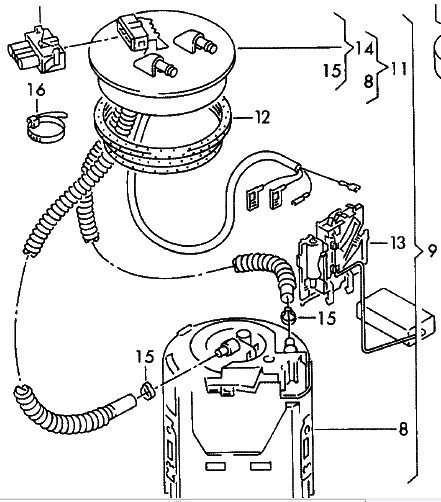 14
15
11
8
16
12
13
9
15
15
8