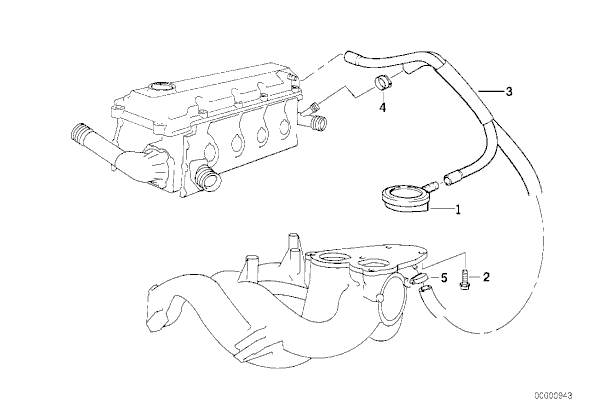 3
4
1
5
2
00000943