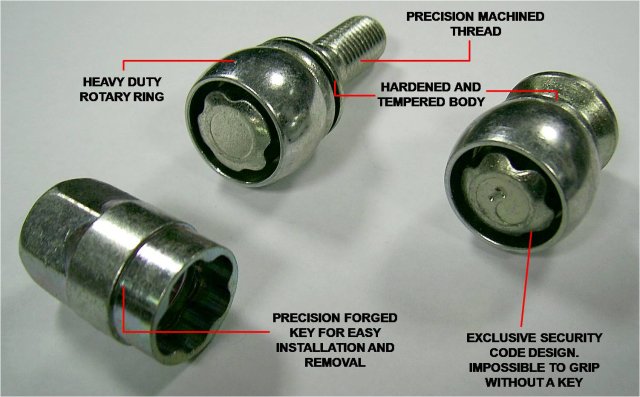 PRECISION MACHINED THREAD

HEAVY DUTY ROTARY RING

HARDENED AND TEMPERED BODY

PRECISION FORGED KEY FOR EASY INSTALLATION AND REMOVAL

EXCLUSIVE SECURITY CODE DESIGN. IMPOSSIBLE TO GRIP WITHOUT A KEY