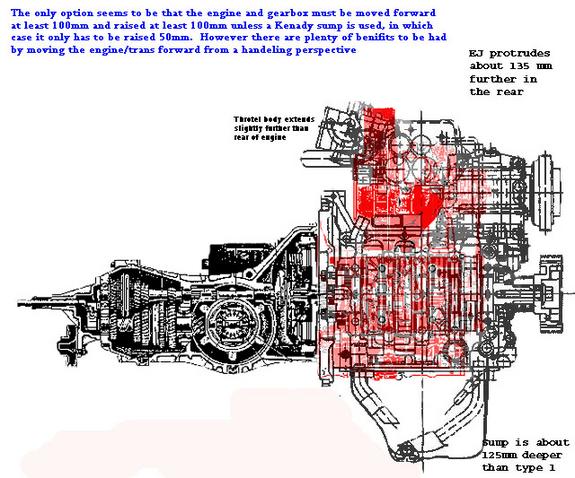 The only option seems to be that the engine and gearbox must be moved forward at least 100mm and raised at least 100mm unless a Kenady sump is used, in which case it only has to be raised 50mm. However there are plenty of benifits to be had by moving the engine/trans forward from a handeling perspective

EJ protrudes about 135 mm further in the rear

Throtel body extends slightly further than rear of engine

Sump is about 125mm deeper than type 1