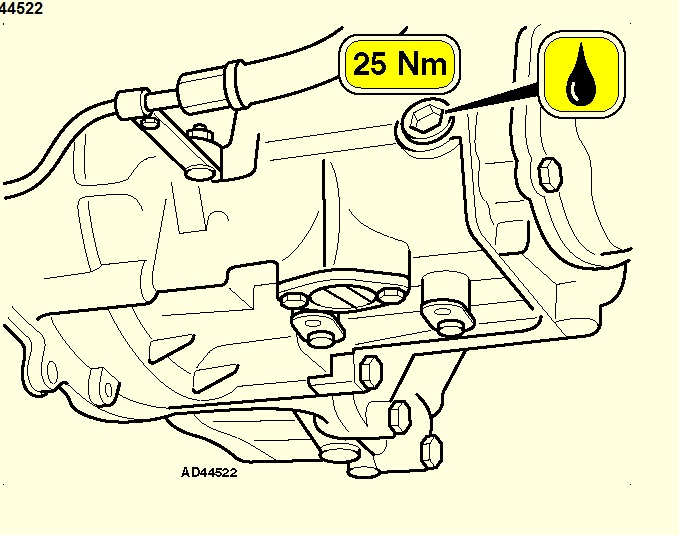 44522

25 Nm

AD44522