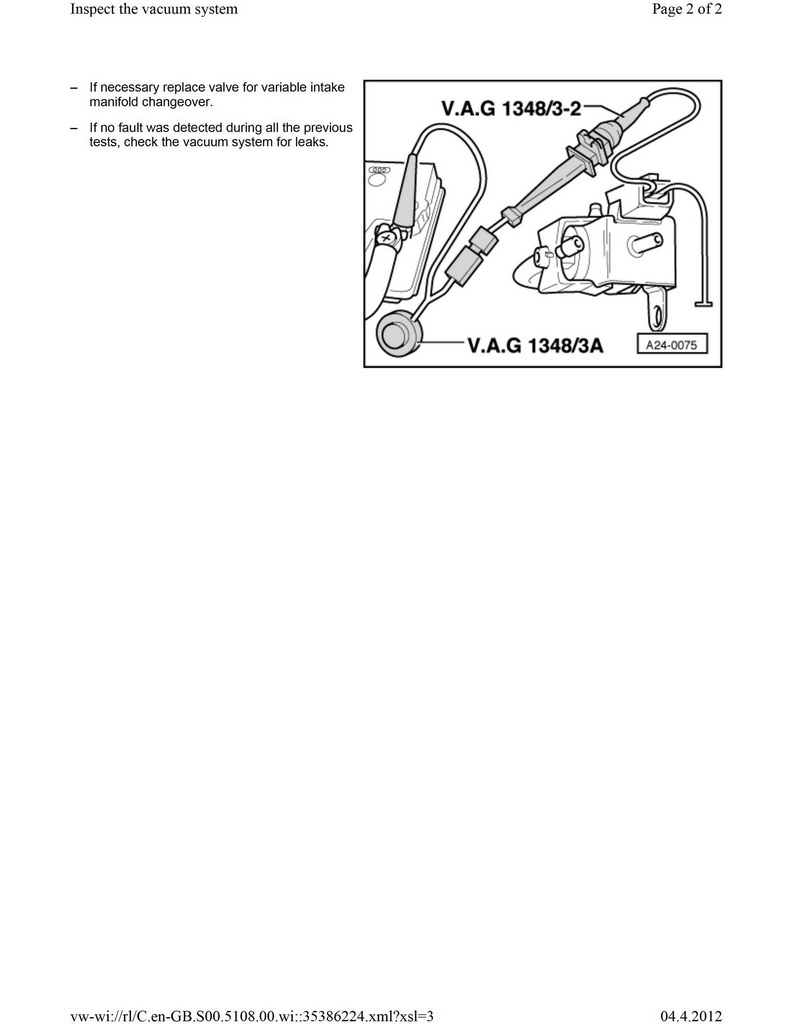 Inspect the vacuum system

Page 2 of 2

– If necessary replace valve for variable intake manifold changeover.

– If no fault was detected during all the previous tests, check the vacuum system for leaks.

V.A.G 1348/3-2

V.A.G 1348/3A

A24-0075

vw-wi://rl/C.en-GB.S00.5108.00.wi::35386224.xml?xsl=3

04.4.2012