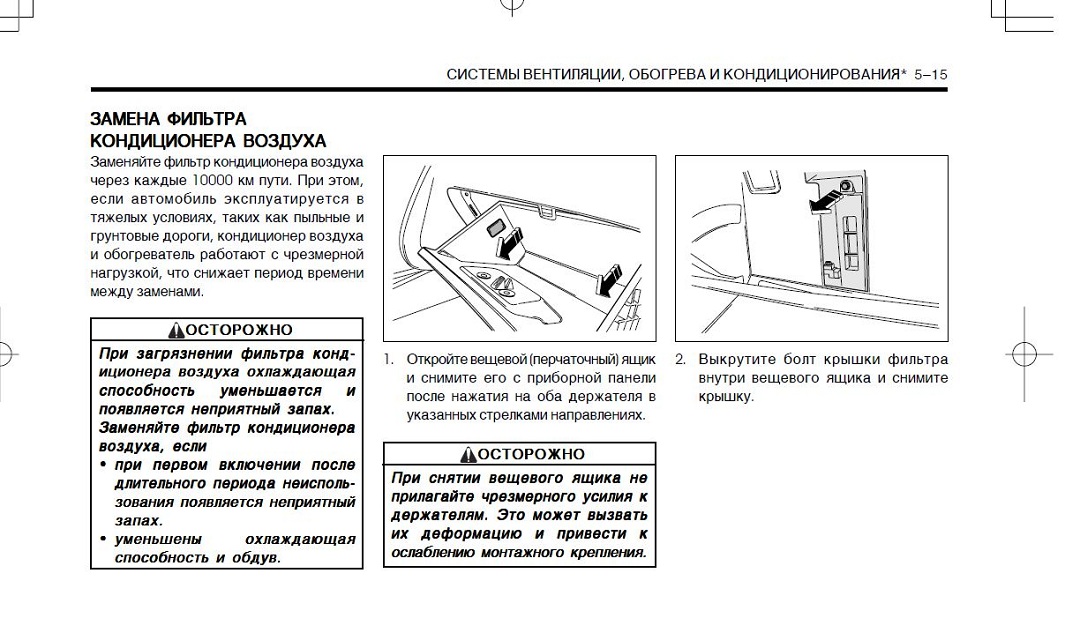 СИСТЕМЫ ВЕНТИЛЯЦИИ, ОБОГРЕВА И КОНДИЦИОНИРОВАНИЯ* 5–15

ЗАМЕНА ФИЛЬТРА КОНДИЦИОНЕРА ВОЗДУХА

Заменяйте фильтр кондиционера воздуха через каждые 10000 км пути. При этом, если автомобиль эксплуатируется в тяжелых условиях, таких как пыльные и грунтовые дороги, кондиционер воздуха и обогреватель работают с чрезмерной нагрузкой, что снижает период времени между заменами.

ОСТОРОЖНО

При загрязнении фильтра кондиционера воздуха охлаждающая способность уменьшается и появляется неприятный запах. Заменяйте фильтр кондиционера воздуха, если

• при первом включении после длительного периода неиспользования появляется неприятный запах.

• уменьшены охлаждающая способность и обдув.

1. Откройте вещевой (перчаточный) ящик и снимите его с приборной панели после нажатия на оба держателя в указанных стрелками направлениях.

ОСТОРОЖНО

При снятии вещевого ящика не прилагайте чрезмерного усилия к держателям. Это может вызвать их деформацию и привести к ослаблению монтажного крепления.

2. Выкрутите болт крышки фильтра внутри вещевого ящика и снимите крышку.