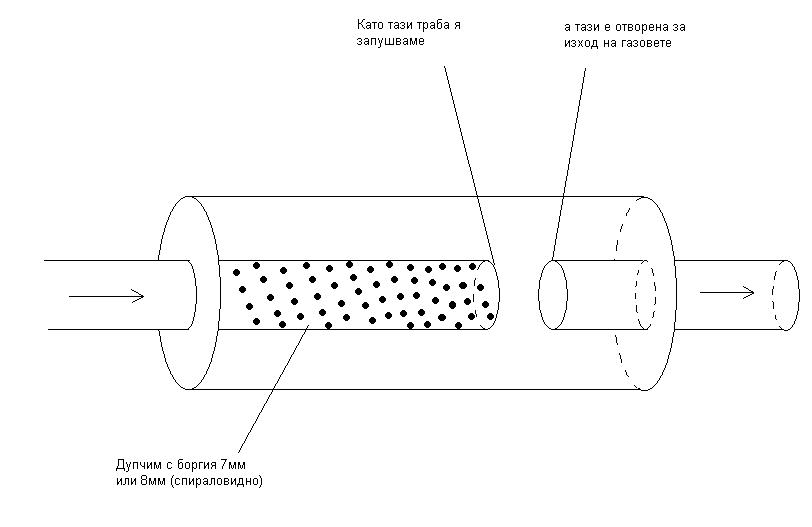 Като тази траба я запушваме

а тази е отворена за изход на газовете

Дупчим с боргия 7мм или 8мм (спираловидно)