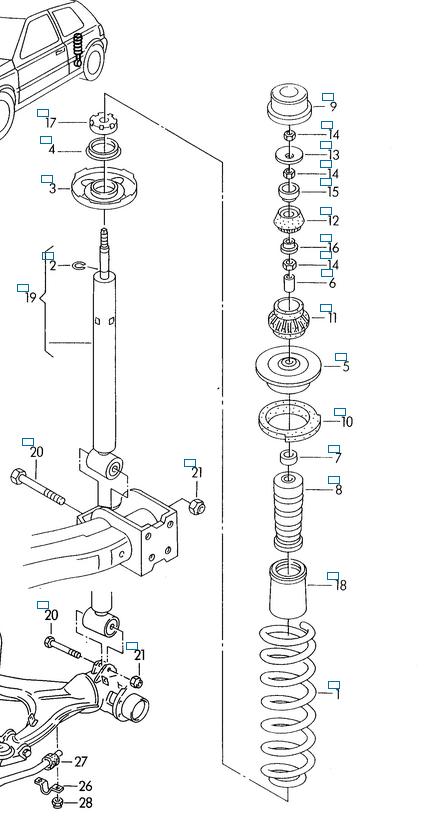 17
4
3
2
19
20
21
20
21
27
26
28
9
14
13
14
15
12
16
14
6
11
5
10
7
8
18
1