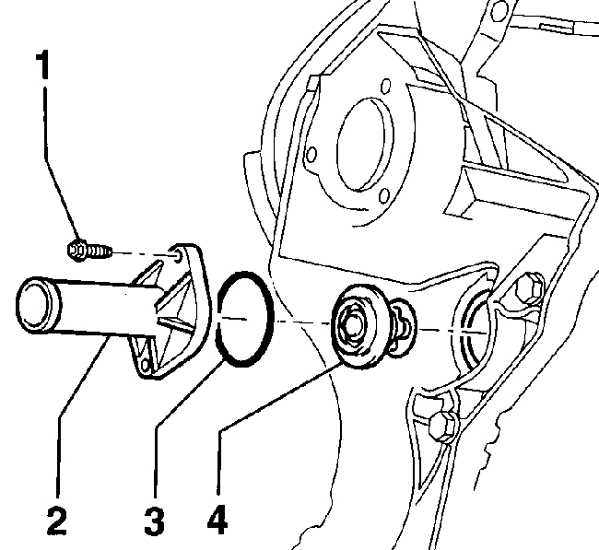 1

2

3

4