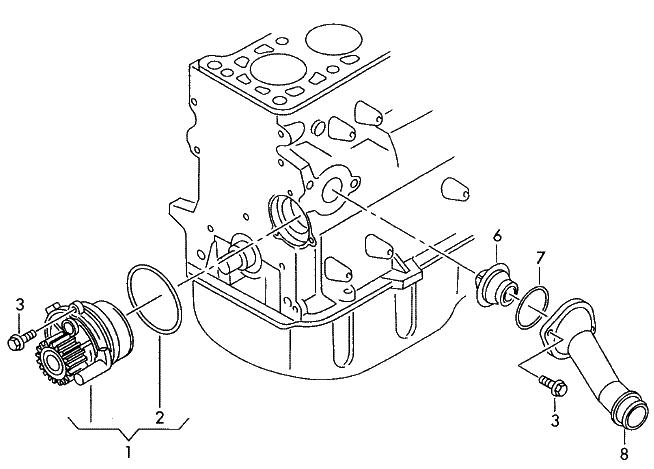 3
2
1
6
7
3
8