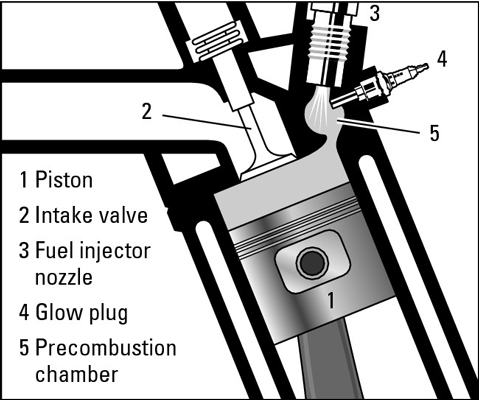 3
4
2
5
1 Piston
2 Intake valve
3 Fuel injector nozzle
4 Glow plug
5 Precombustion chamber
1