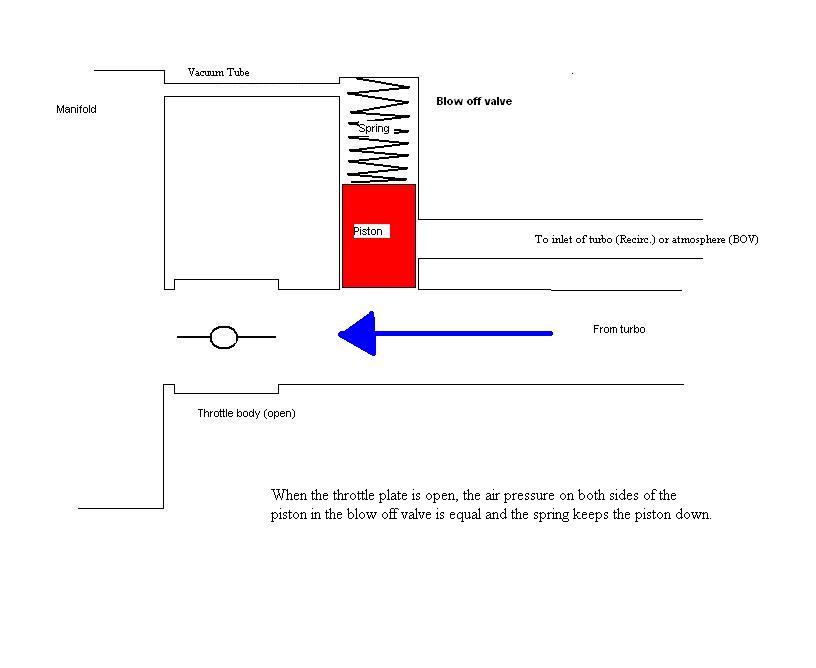 Vacuum Tube

Manifold

Blow off valve

Spring

Piston

To inlet of turbo (Recirc.) or atmosphere (BOV)

From turbo

Throttle body (open)

When the throttle plate is open, the air pressure on both sides of the piston in the blow off valve is equal and the spring keeps the piston down.