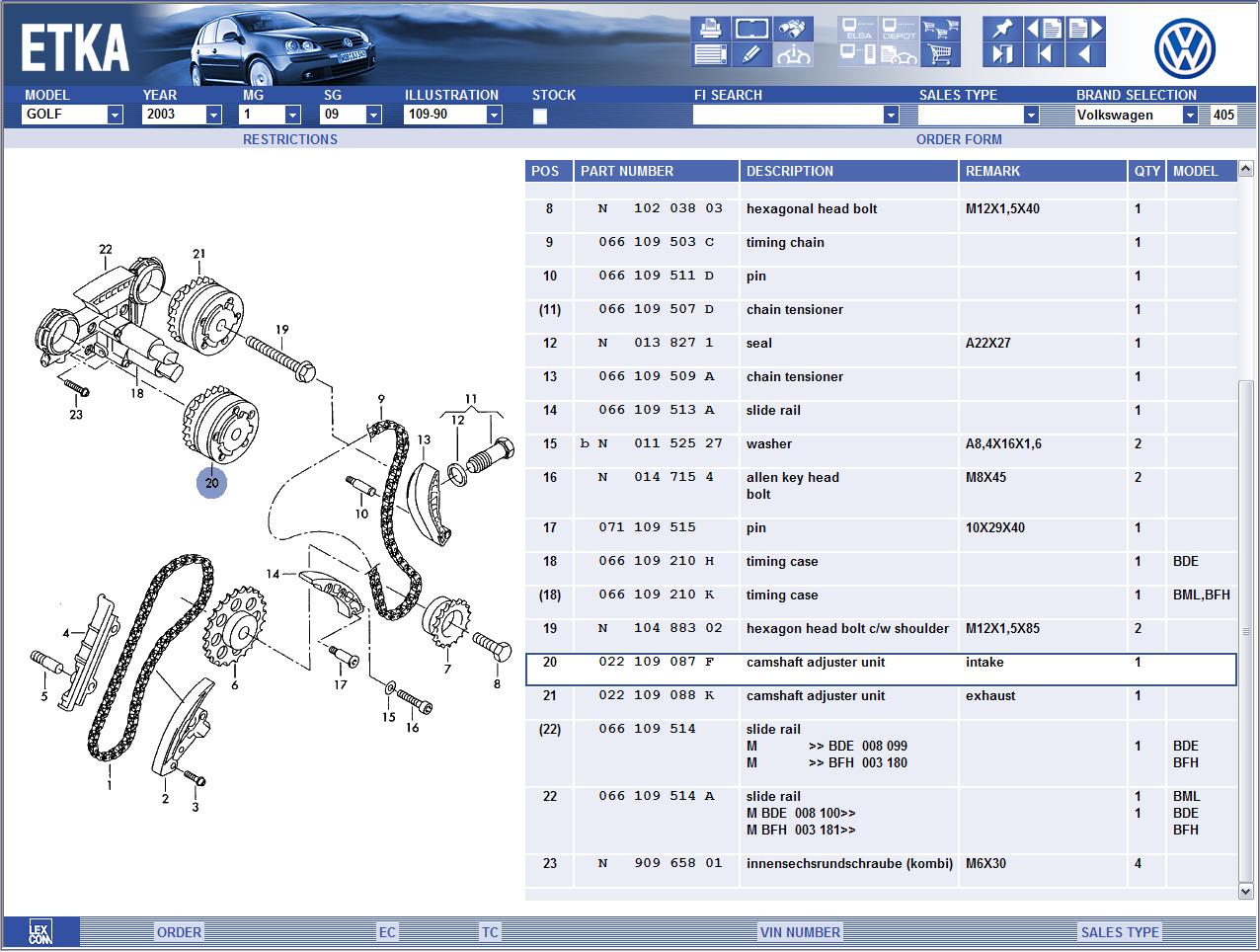 ETKA

ELSA DEPOT

MODEL GOLF
YEAR 2003
MG 1
SG 09
ILLUSTRATION 109-90
STOCK
FI SEARCH
SALES TYPE
BRAND SELECTION Volkswagen 405

RESTRICTIONS
ORDER FORM

22 21 19 18 23 20 9 11 12 13 10 14 4 5 6 17 7 8 15 16 1 2 3

| POS | PART NUMBER | DESCRIPTION | REMARK | QTY | MODEL |
|---|---|---|---|---|---|
| 8 | N 102 038 03 | hexagonal head bolt | M12X1,5X40 | 1 | |
| 9 | 066 109 503 C | timing chain | | 1 | |
| 10 | 066 109 511 D | pin | | 1 | |
| (11) | 066 109 507 D | chain tensioner | | 1 | |
| 12 | N 013 827 1 | seal | A22X27 | 1 | |
| 13 | 066 109 509 A | chain tensioner | | 1 | |
| 14 | 066 109 513 A | slide rail | | 1 | |
| 15 | b N 011 525 27 | washer | A8,4X16X1,6 | 2 | |
| 16 | N 014 715 4 | allen key head bolt | M8X45 | 2 | |
| 17 | 071 109 515 | pin | 10X29X40 | 1 | |
| 18 | 066 109 210 H | timing case | | 1 | BDE |
| (18) | 066 109 210 K | timing case | | 1 | BML,BFH |
| 19 | N 104 883 02 | hexagon head bolt c/w shoulder | M12X1,5X85 | 2 | |
| 20 | 022 109 087 F | camshaft adjuster unit | intake | 1 | |
| 21 | 022 109 088 K | camshaft adjuster unit | exhaust | 1 | |
| (22) | 066 109 514 | slide rail M >> BDE 008 099 M >> BFH 003 180 | | 1 | BDE BFH |
| 22 | 066 109 514 A | slide rail M BDE 008 100>> M BFH 003 181>> | | 1 1 | BML BDE BFH |
| 23 | N 909 658 01 | innensechsrundschraube (kombi) | M6X30 | 4 | |

LEX COM ORDER EC TC VIN NUMBER SALES TYPE