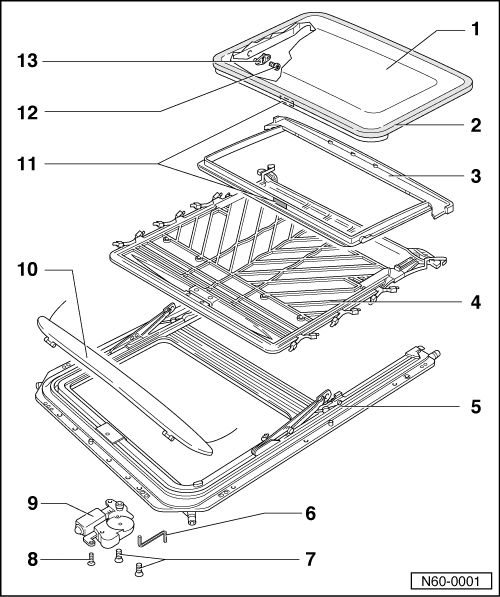 1
13
12
2
11
3
10
4
5
9
6
8
7
N60-0001