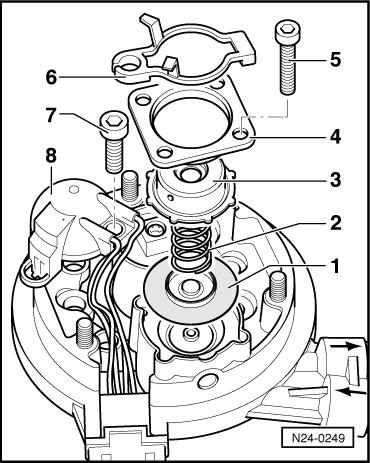 6
5
7
4
8
3
2
1
N24-0249