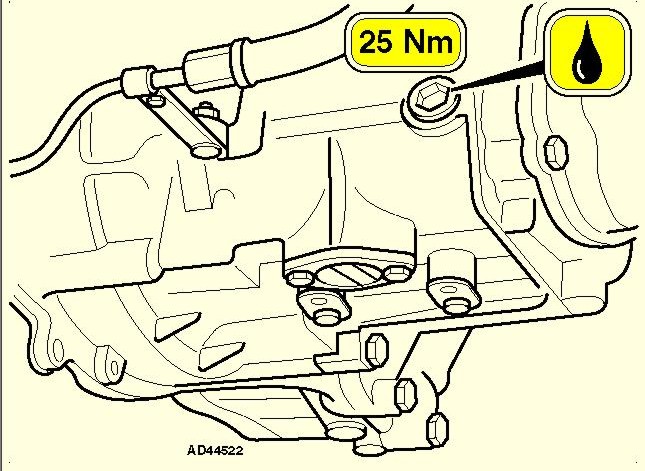 25 Nm

AD44522