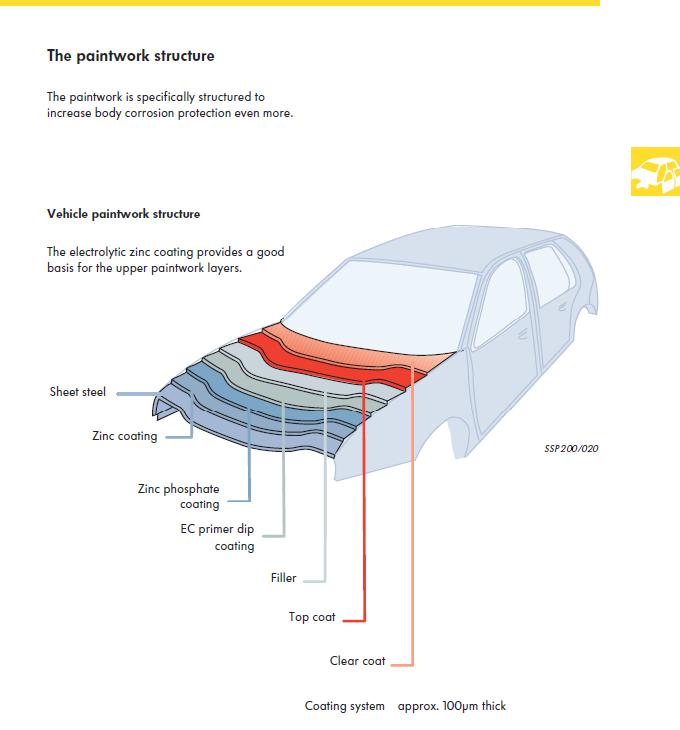 The paintwork structure

The paintwork is specifically structured to increase body corrosion protection even more.

Vehicle paintwork structure

The electrolytic zinc coating provides a good basis for the upper paintwork layers.

Sheet steel

Zinc coating

Zinc phosphate coating

EC primer dip coating

Filler

Top coat

Clear coat

SSP200/020

Coating system approx. 100µm thick