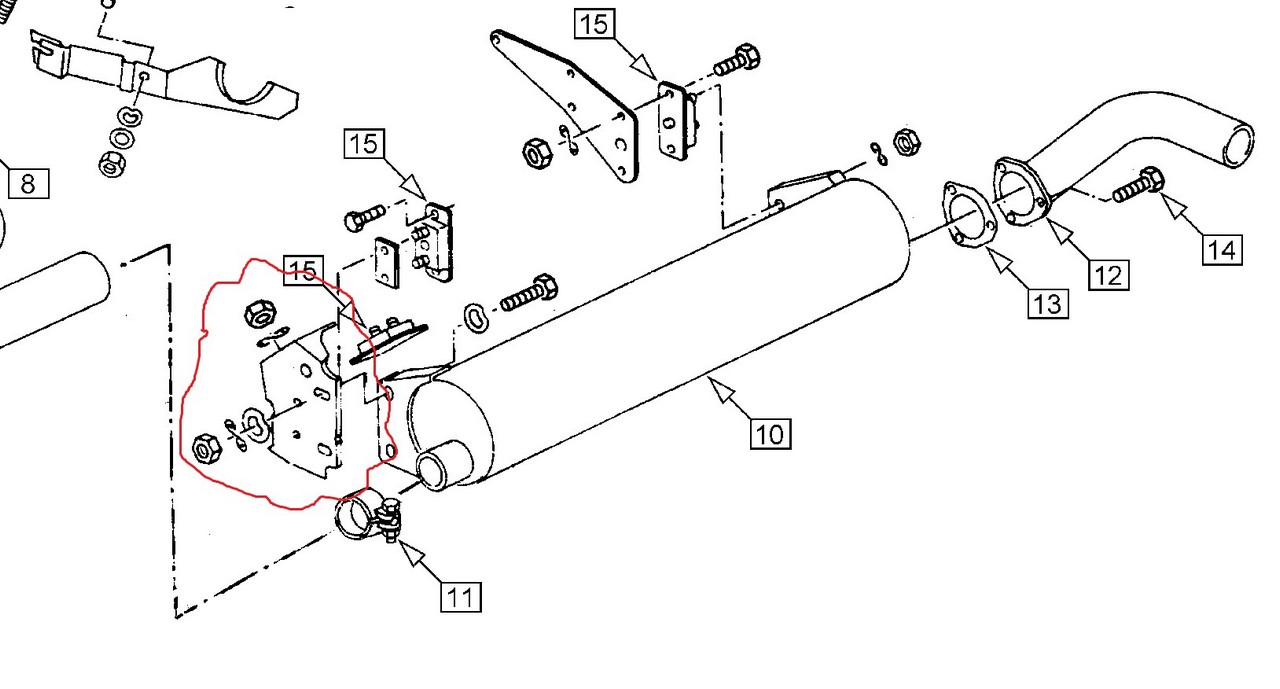 15
8
15
15
14
12
13
10
11