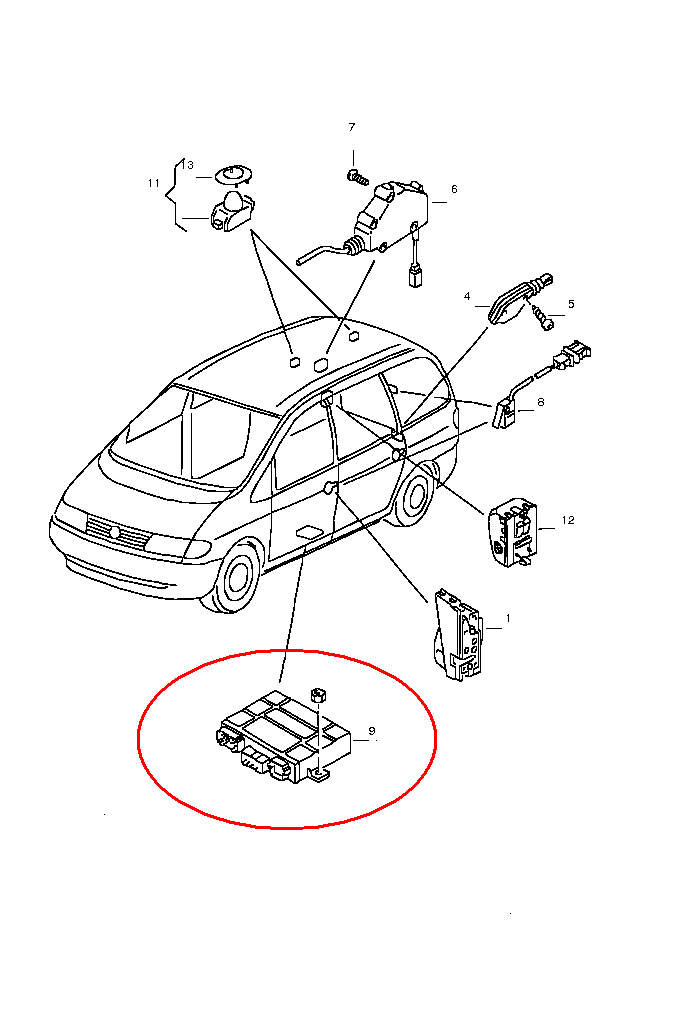 7
13
11
6
4
5
8
12
1
9