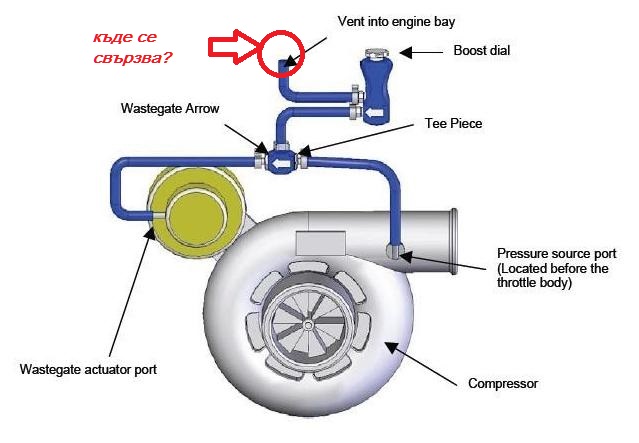 къде се свързва?

Vent into engine bay

Boost dial

Wastegate Arrow

Tee Piece

Pressure source port (Located before the throttle body)

Wastegate actuator port

Compressor