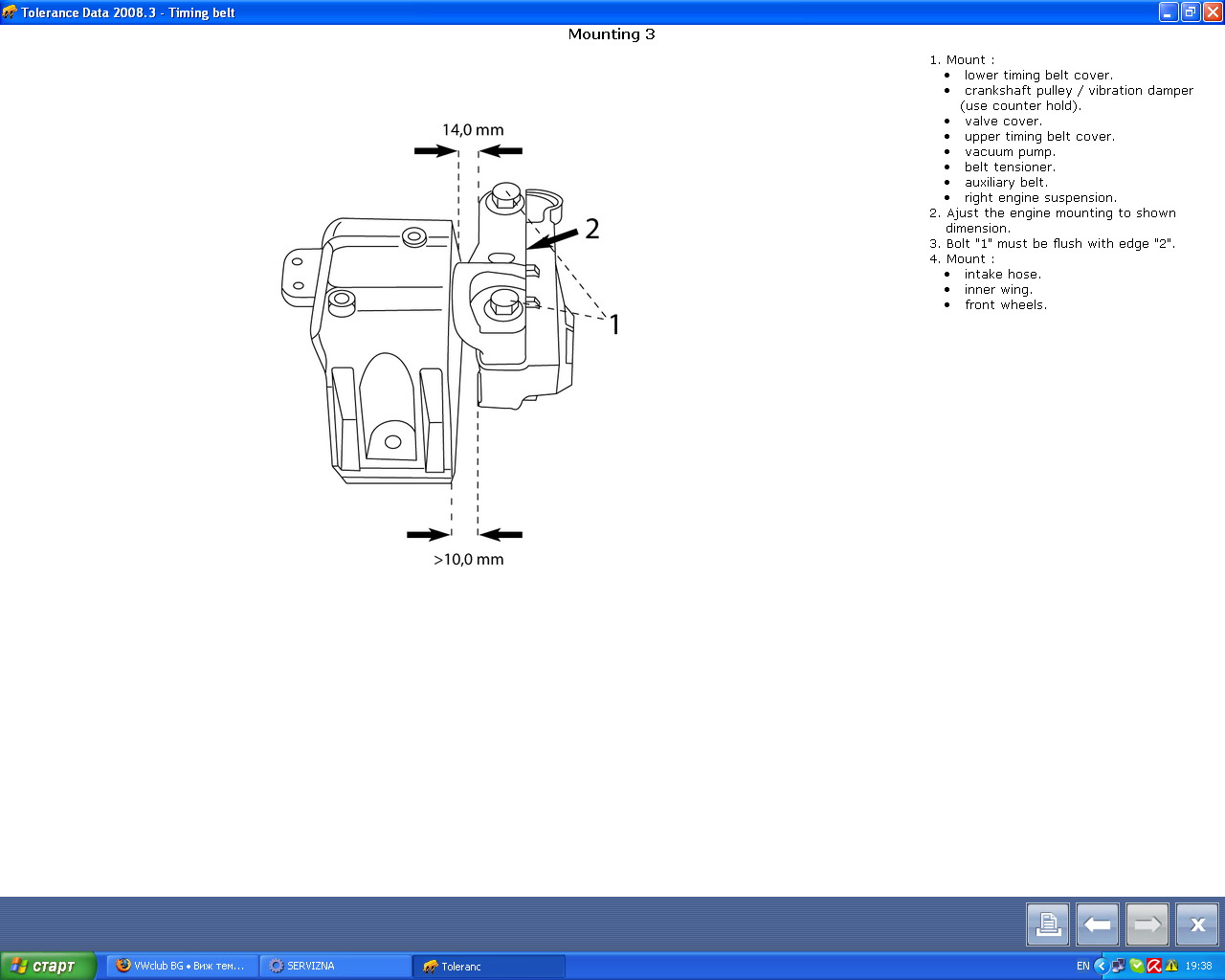 Tolerance Data 2008.3 - Timing belt

Mounting 3

14,0 mm

2

1

>10,0 mm

1. Mount :
- lower timing belt cover.
- crankshaft pulley / vibration damper (use counter hold).
- valve cover.
- upper timing belt cover.
- vacuum pump.
- belt tensioner.
- auxiliary belt.
- right engine suspension.
2. Ajust the engine mounting to shown dimension.
3. Bolt "1" must be flush with edge "2".
4. Mount :
- intake hose.
- inner wing.
- front wheels.

x

старт
VWclub BG • Виж тем...
SERVIZNA
Toleranc
EN
19:38