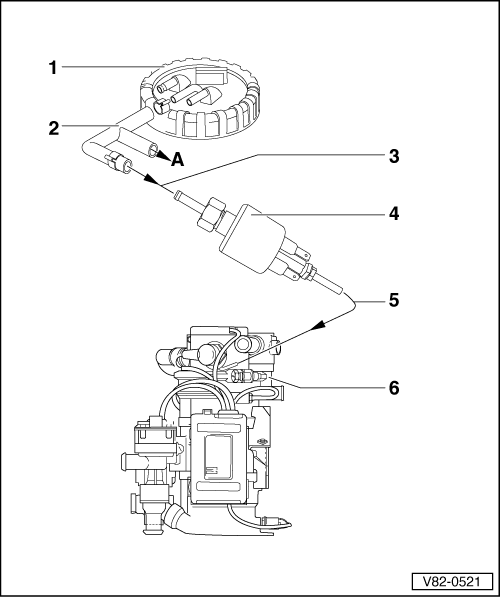 1
2
A
3
4
5
6
V82-0521