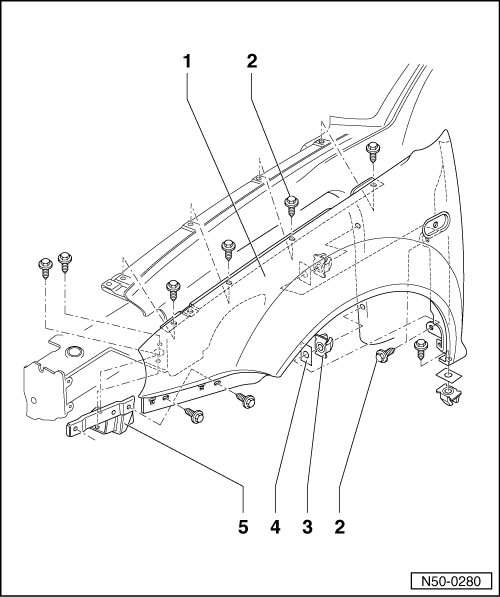 1
2
5
4
3
2
N50-0280