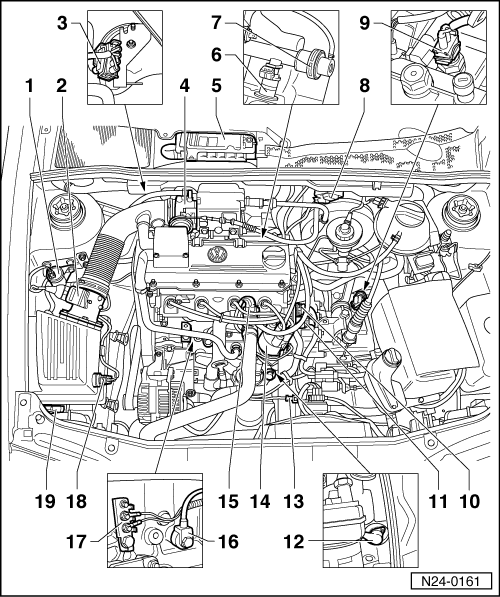 3
7
6
9
1
2
4
5
8
19
18
15
14
13
11
10
17
16
12
N24-0161