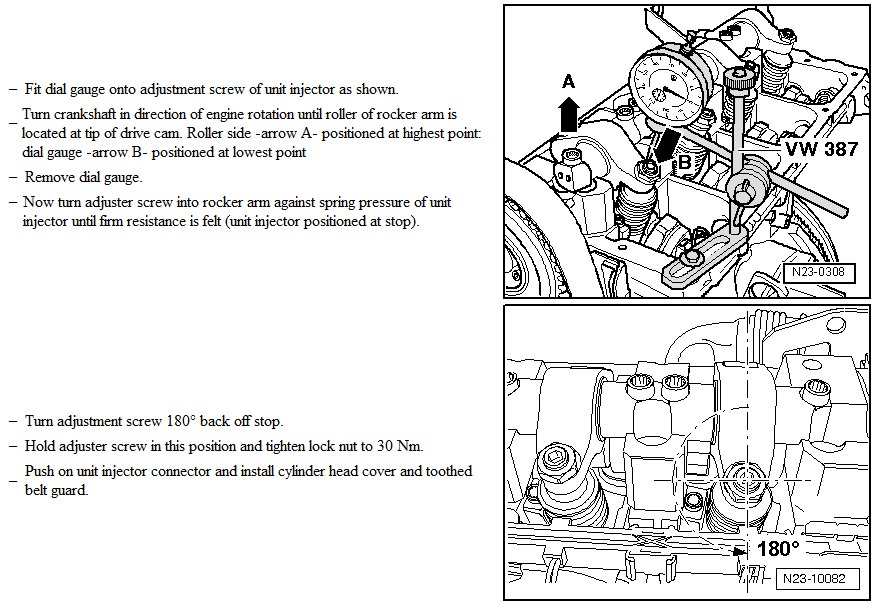 – Fit dial gauge onto adjustment screw of unit injector as shown.

– Turn crankshaft in direction of engine rotation until roller of rocker arm is located at tip of drive cam. Roller side -arrow A- positioned at highest point: dial gauge -arrow B- positioned at lowest point

– Remove dial gauge.

– Now turn adjuster screw into rocker arm against spring pressure of unit injector until firm resistance is felt (unit injector positioned at stop).

A

B

VW 387

N23-0308

– Turn adjustment screw 180° back off stop.

– Hold adjuster screw in this position and tighten lock nut to 30 Nm.

– Push on unit injector connector and install cylinder head cover and toothed belt guard.

180°

N23-10082