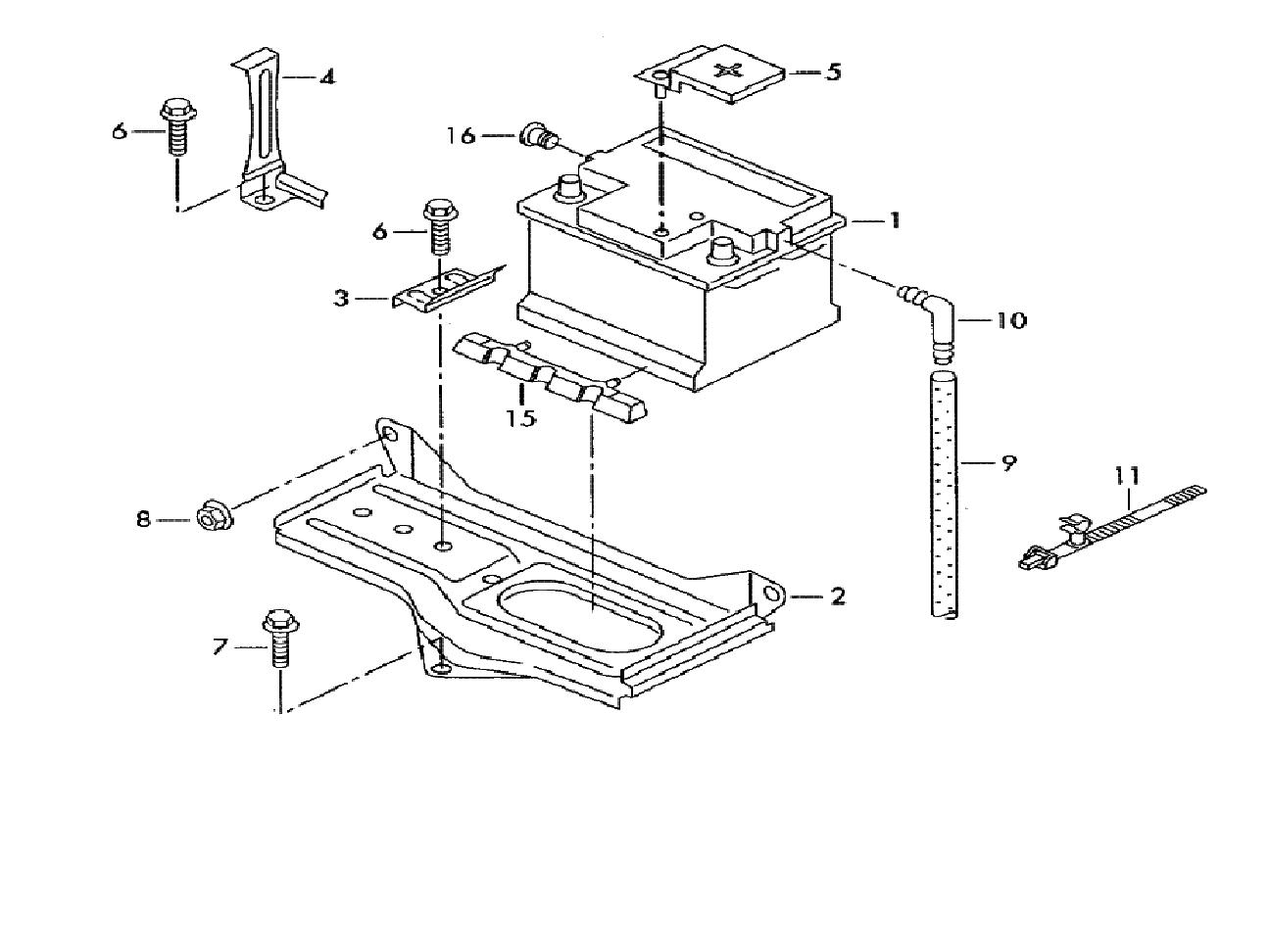 4
5
6
16
1
6
3
10
15
9
11
8
2
7