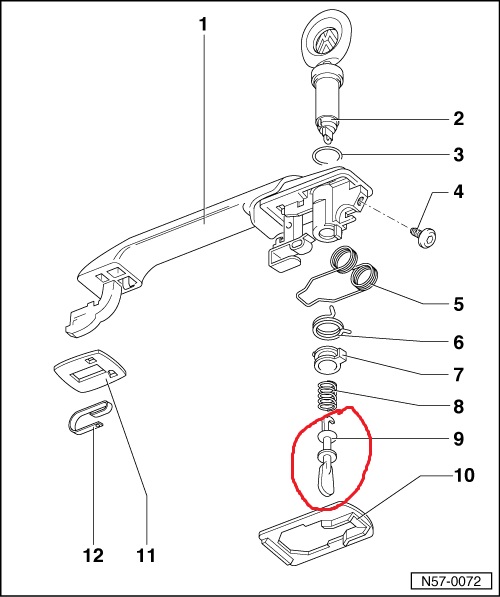 1
2
3
4
5
6
7
8
9
10
12
11
N57-0072