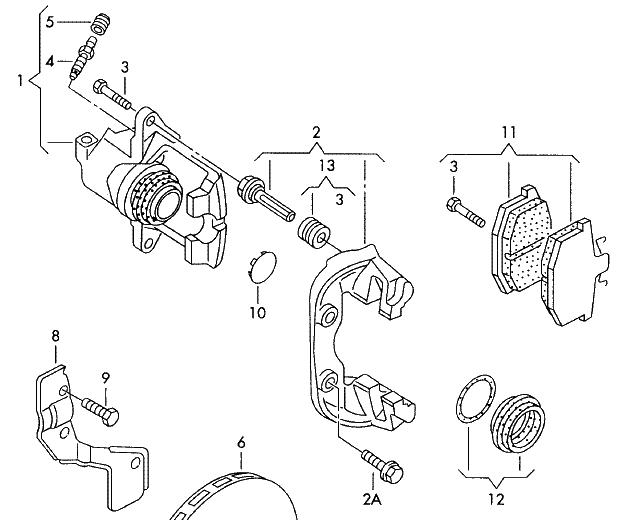 5
4
1
3
2
13
3
11
3
10
8
9
6
2A
12