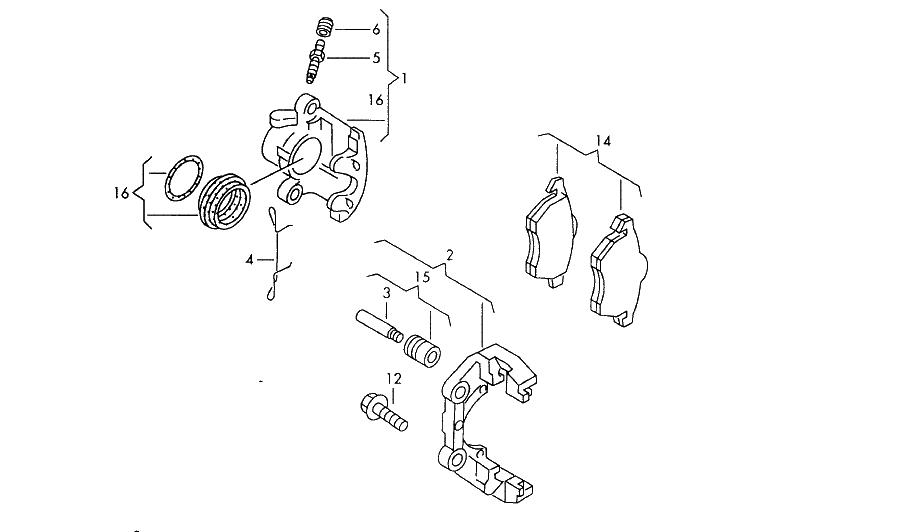 6
5
1
16
14
16
4
2
3
15
12