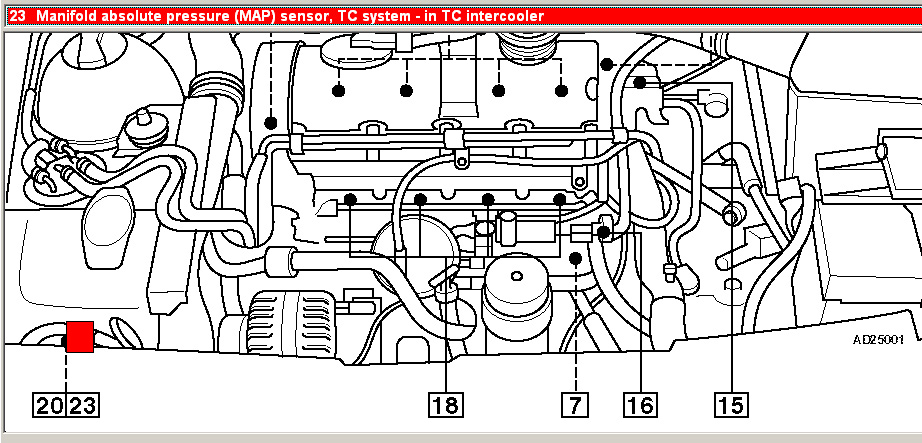 23 Manifold absolute pressure (MAP) sensor, TC system - in TC intercooler

AD25001

20 23

18

7

16

15