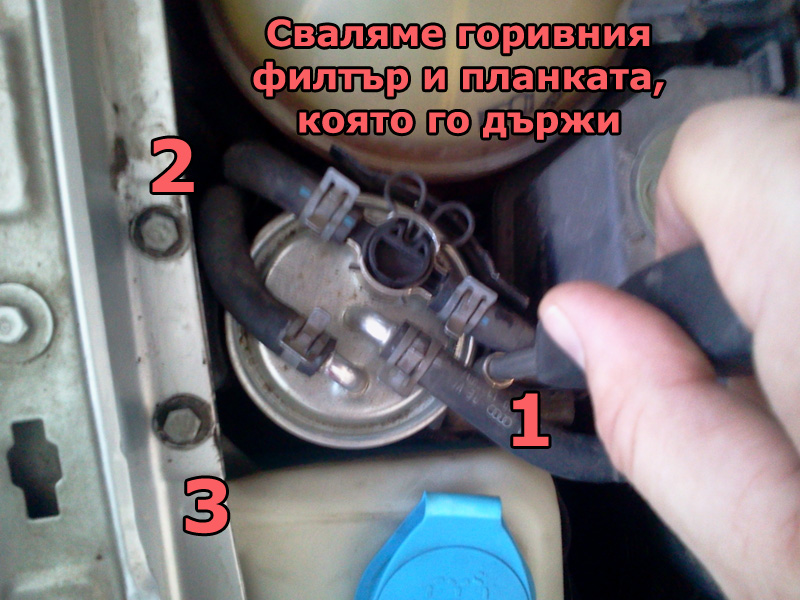 Сваляме горивния филтър и планката, която го държи

2

1

3