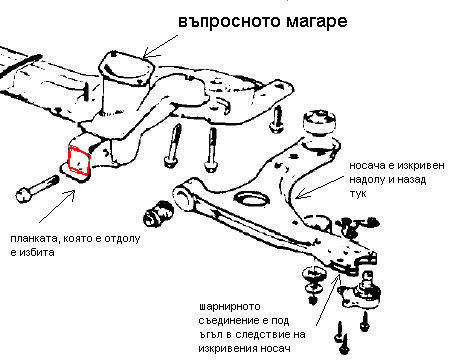 въпросното магаре

носача е изкривен надолу и назад тук

планката, която е отдолу е избита

шарнирното съединение е под ъгъл в следствие на изкривения носач