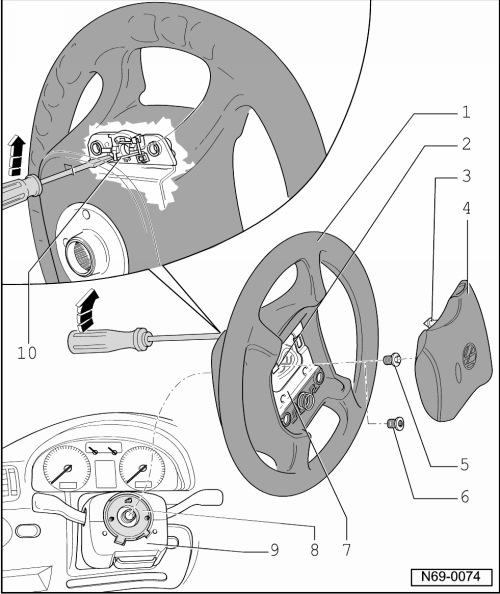 1
2
3
4
10
5
6
9
8
7
N69-0074