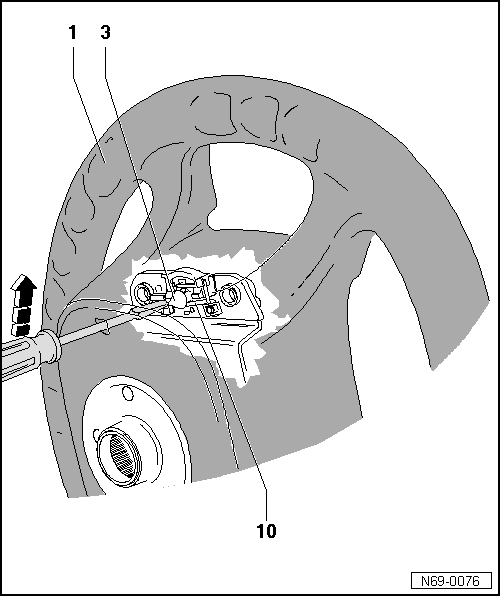 1
3
10
N69-0076