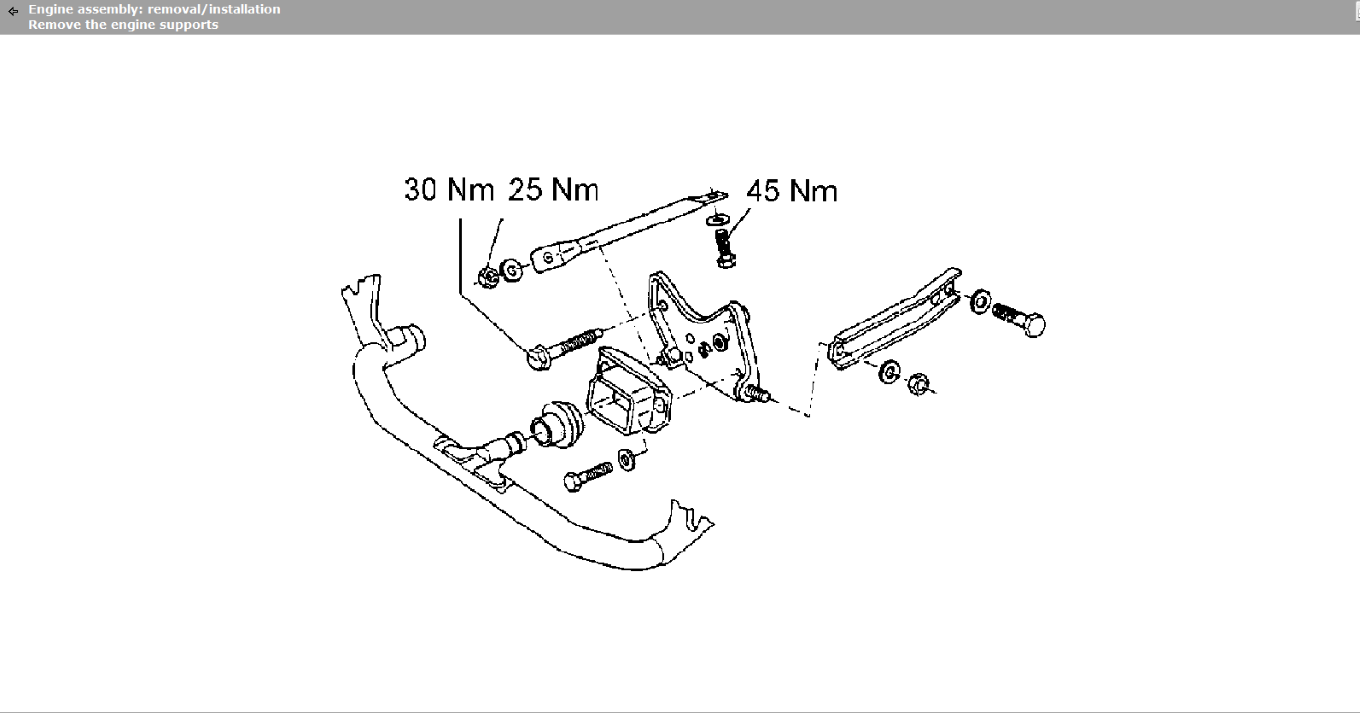 Engine assembly: removal/installation
Remove the engine supports

30 Nm 25 Nm
45 Nm