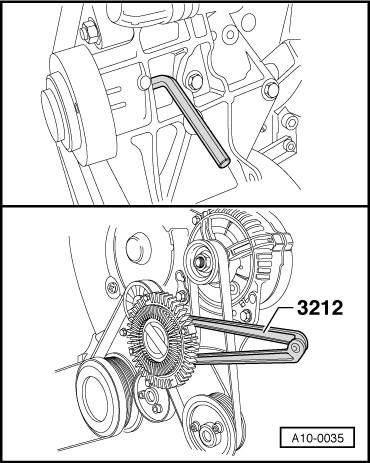 3212

A10-0035