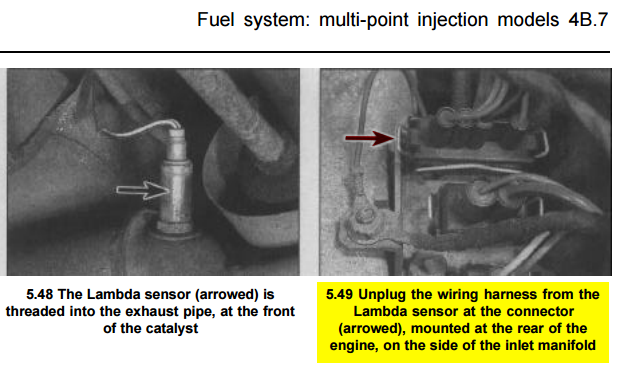 Fuel system: multi-point injection models 4B.7

5.48 The Lambda sensor (arrowed) is threaded into the exhaust pipe, at the front of the catalyst

5.49 Unplug the wiring harness from the Lambda sensor at the connector (arrowed), mounted at the rear of the engine, on the side of the inlet manifold