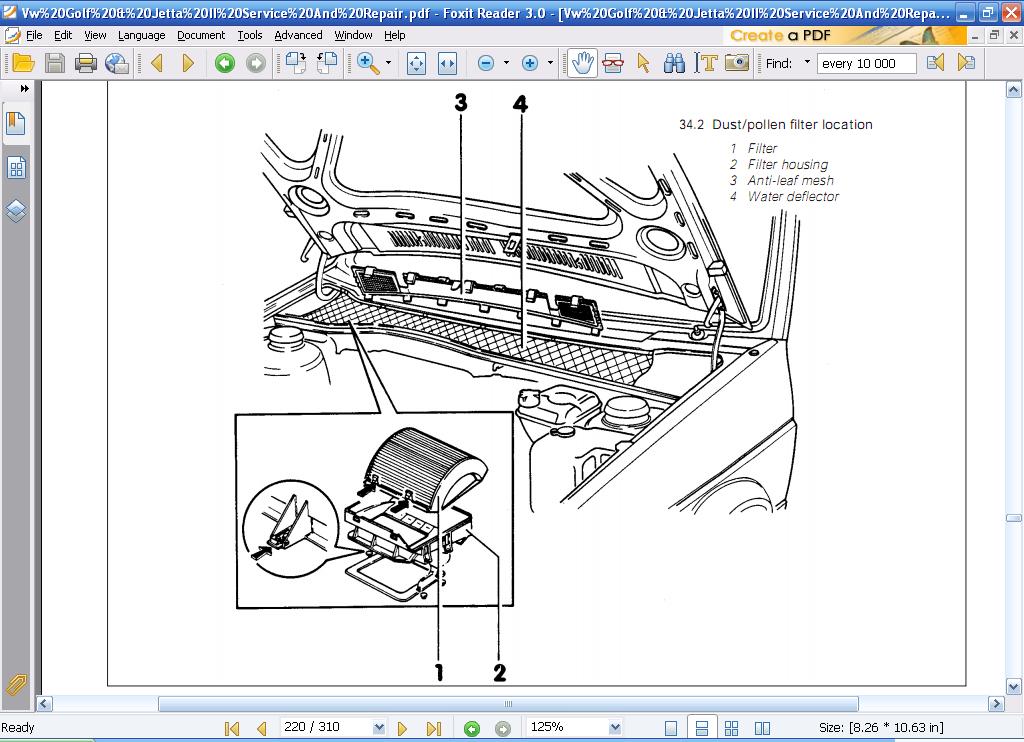 Vw%20Golf%20&%20Jetta%20II%20Service%20And%20Repair.pdf - Foxit Reader 3.0 - [Vw%20Golf%20&%20Jetta%20II%20Service%20And%20Repa...

File Edit View Language Document Tools Advanced Window Help

Create a PDF

Find: every 10 000

3 4

34.2 Dust/pollen filter location

1 Filter
2 Filter housing
3 Anti-leaf mesh
4 Water deflector

1 2

Ready

220 / 310

125%

Size: [8.26 * 10.63 in]