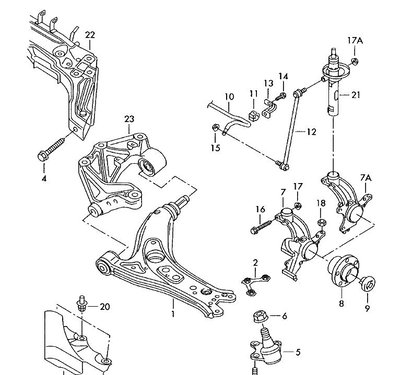 22
17A
14
13
11
10
21
23
12
15
4
7A
17
7
18
16
2
8
9
20
1
6
5