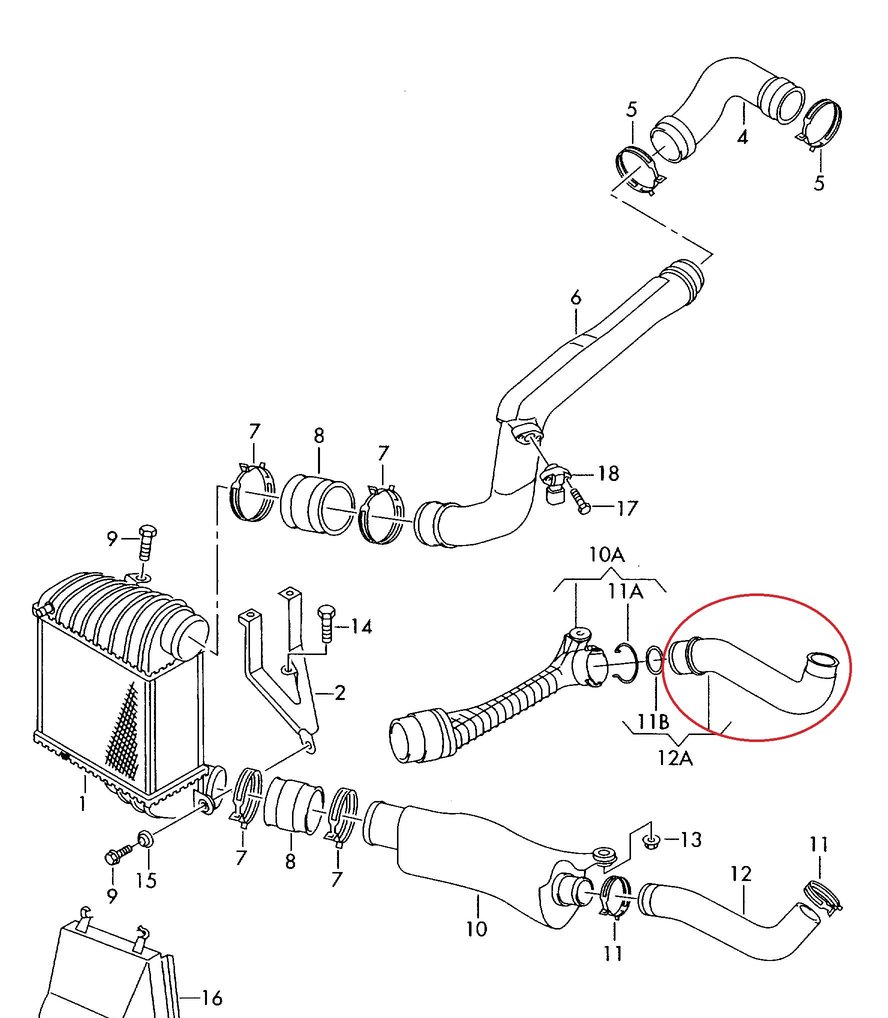 5
4
5
6
7
8
7
18
17
9
10A
11A
14
2
11B
12A
1
7
8
7
13
11
12
9
15
10
11
16