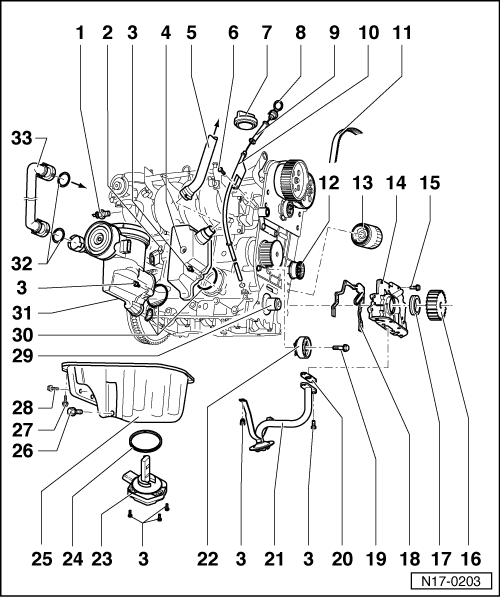 1 2 3 4 5 6 7 8 9 10 11

33

12 13 14 15

32

3

31

30

29

28

27

26

25 24 23 3 22 3 21 3 20 19 18 17 16

N17-0203